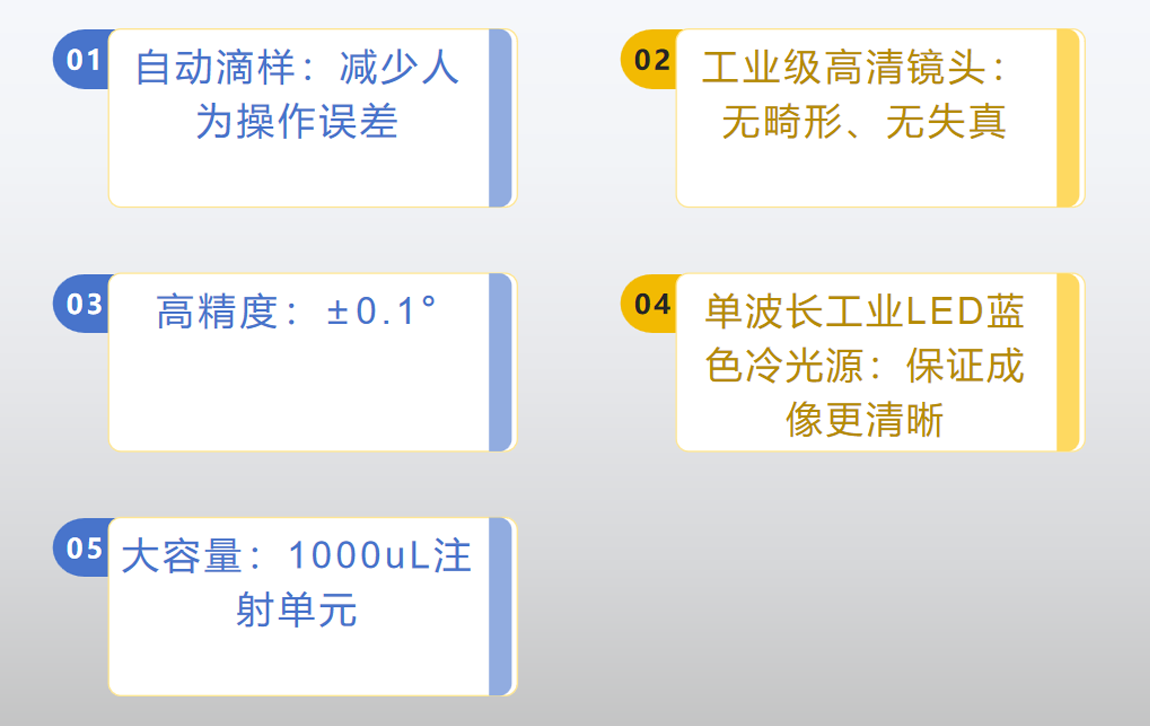 01
自动滴样：减少人为操作误差

02
工业级高清镜头：无畸形、无失真

03
高精度：±0.1°

04
单波长工业LED蓝色冷光源：保证成像更清晰

05
大容量：1000uL注射单元